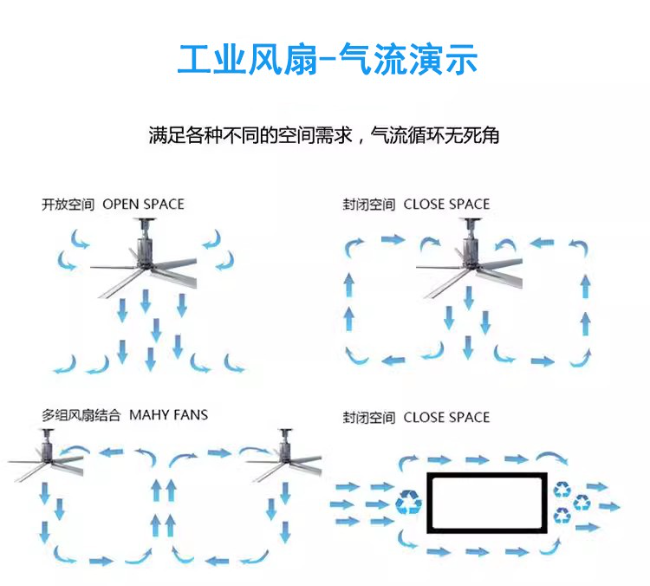 工业风扇-气流演示

满足各种不同的空间需求，气流循环无死角

开放空间 OPEN SPACE

封闭空间 CLOSE SPACE

多组风扇结合 MAHY FANS

封闭空间 CLOSE SPACE